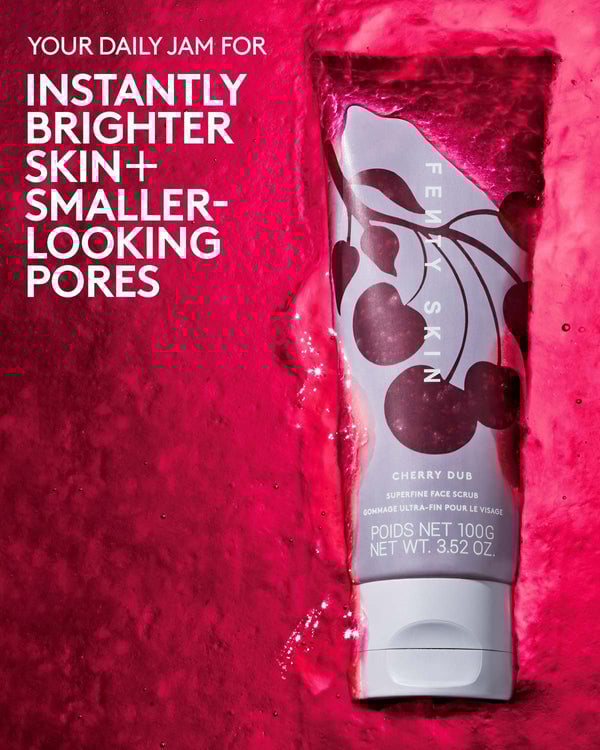 YOUR DAILY JAM FOR

INSTANTLY BRIGHTER SKIN+ SMALLER-LOOKING PORES

FENTY SKIN

CHERRY DUB

SUPERFINE FACE SCRUB
GOMMAGE ULTRA-FIN POUR LE VISAGE

POIDS NET 100G
NET WT. 3.52 OZ.