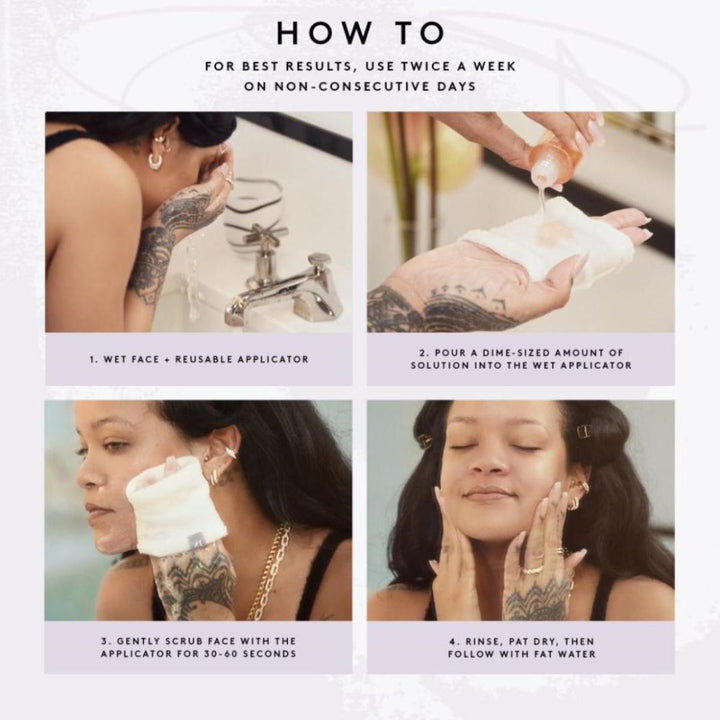 HOW TO

FOR BEST RESULTS, USE TWICE A WEEK ON NON-CONSECUTIVE DAYS

1. WET FACE + REUSABLE APPLICATOR

2. POUR A DIME-SIZED AMOUNT OF SOLUTION INTO THE WET APPLICATOR

3. GENTLY SCRUB FACE WITH THE APPLICATOR FOR 30-60 SECONDS

4. RINSE, PAT DRY, THEN FOLLOW WITH FAT WATER