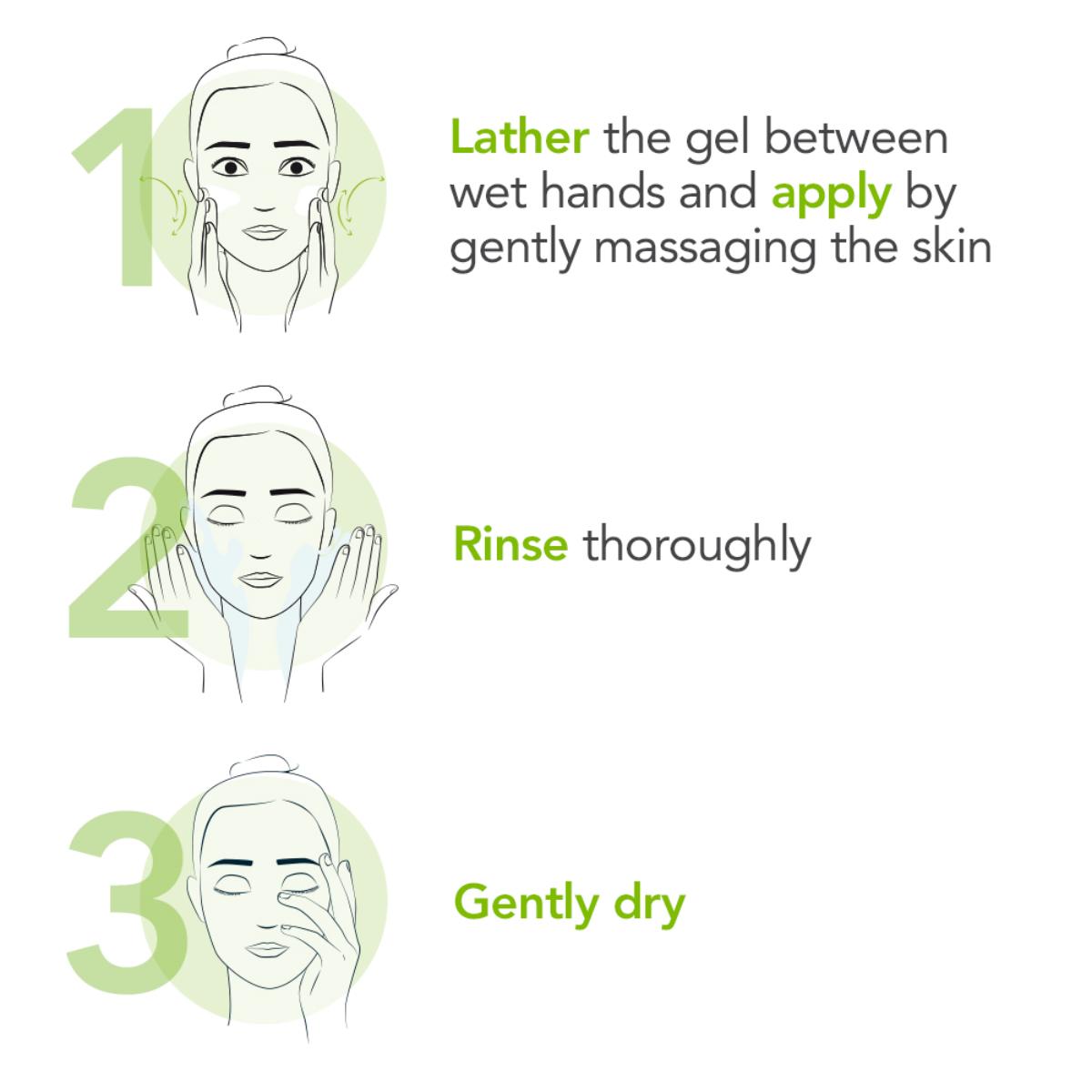 1

Lather the gel between wet hands and apply by gently massaging the skin

2

Rinse thoroughly

3

Gently dry