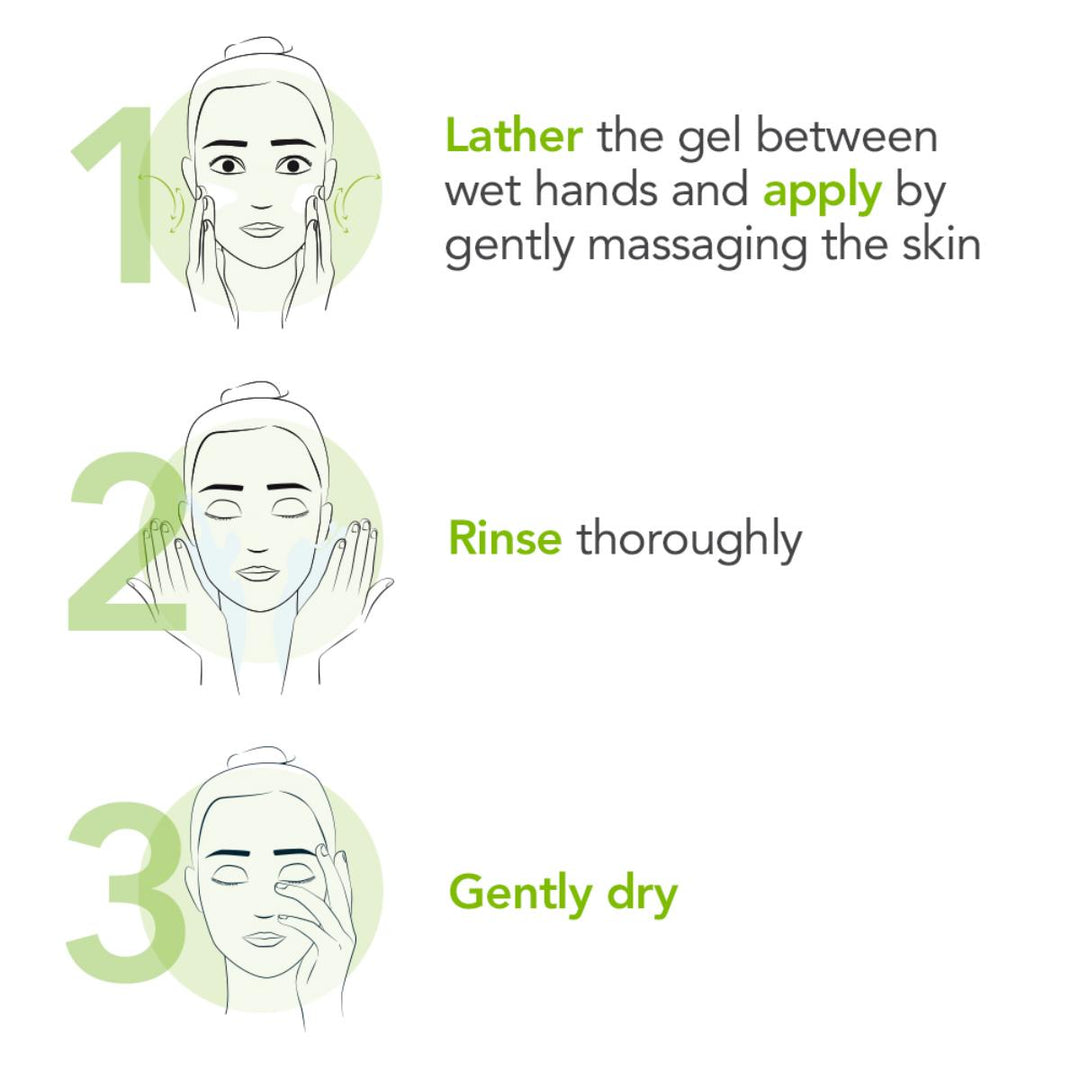 1

Lather the gel between wet hands and apply by gently massaging the skin

2

Rinse thoroughly

3

Gently dry