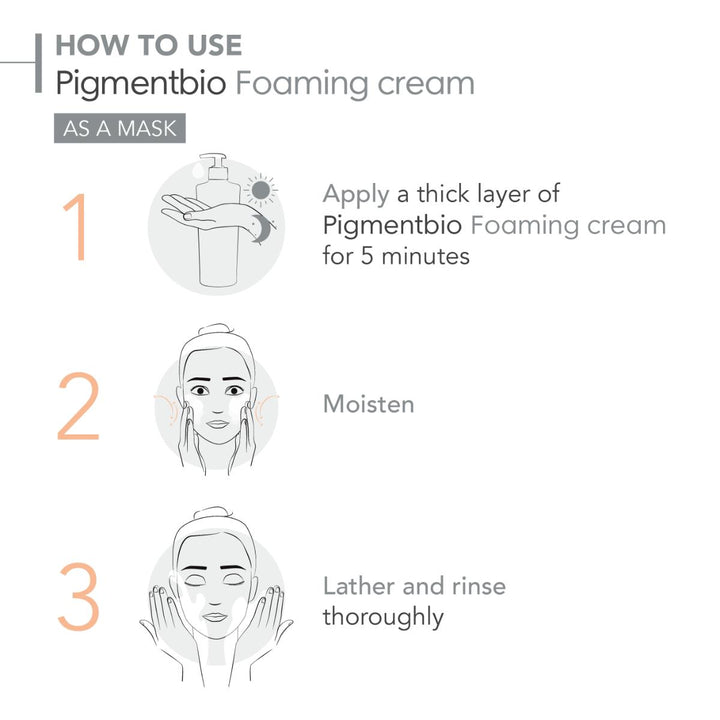 HOW TO USE
Pigmentbio Foaming cream

AS A MASK

1

Apply a thick layer of Pigmentbio Foaming cream for 5 minutes

2

Moisten

3

Lather and rinse thoroughly