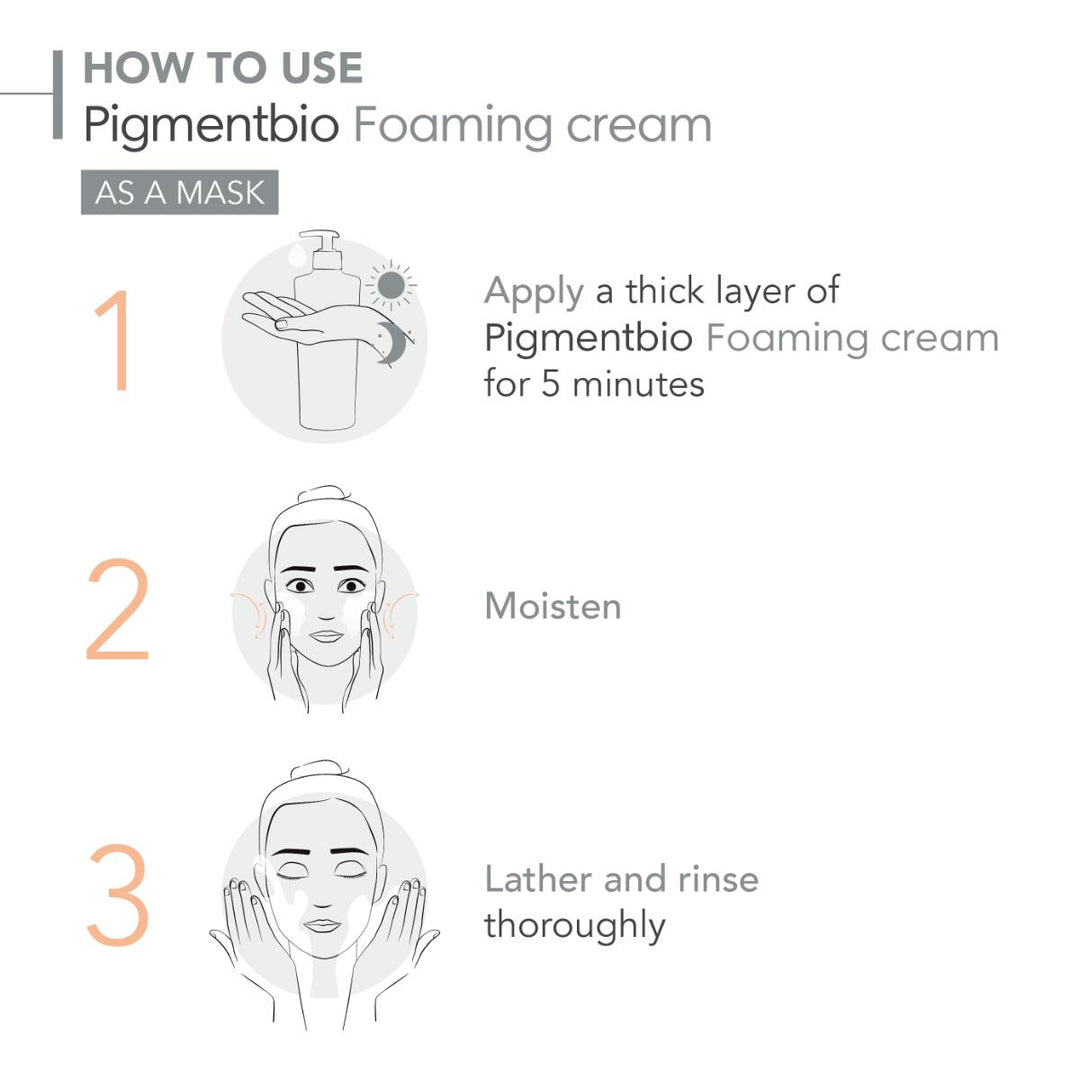 HOW TO USE
Pigmentbio Foaming cream

AS A MASK

1

Apply a thick layer of Pigmentbio Foaming cream for 5 minutes

2

Moisten

3

Lather and rinse thoroughly