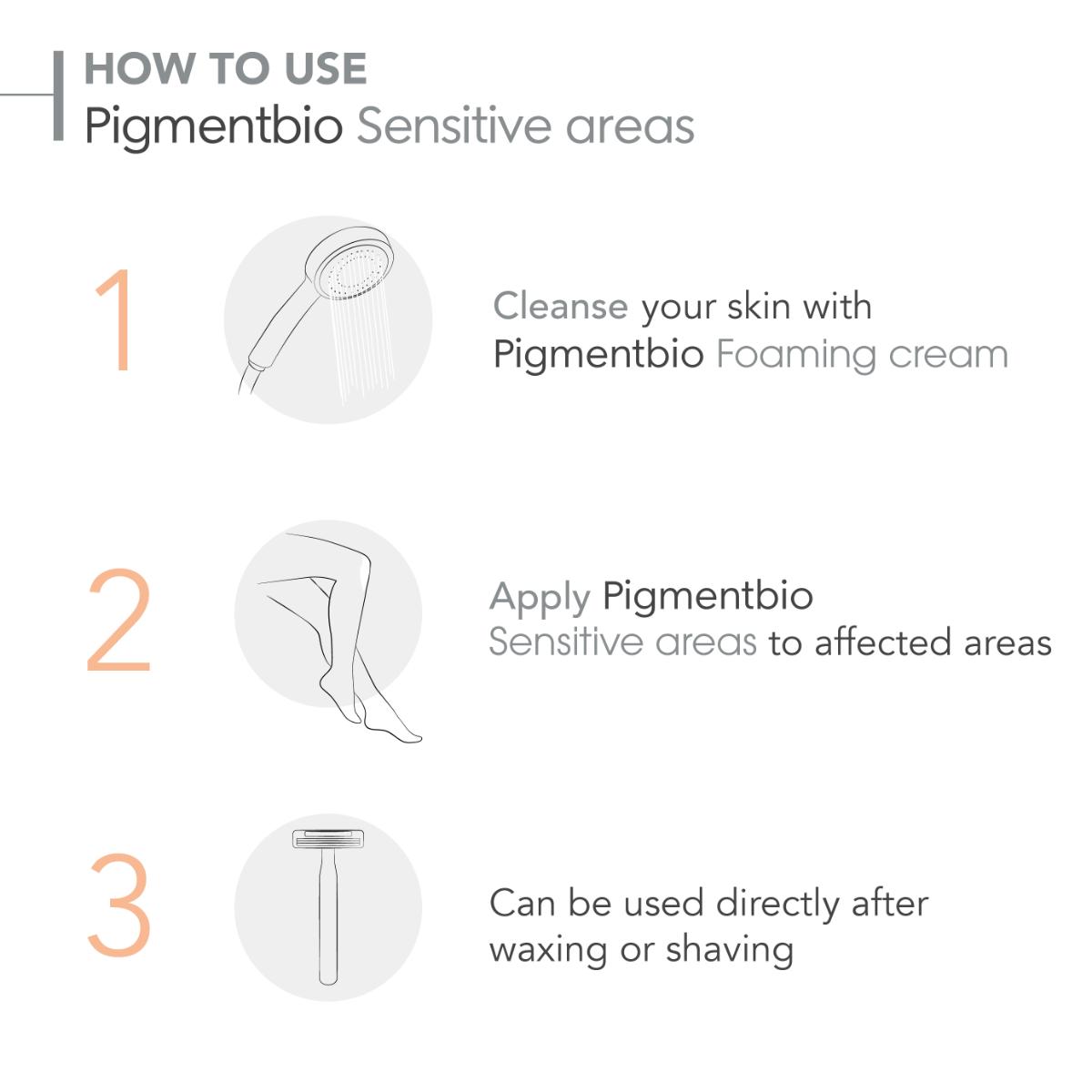 HOW TO USE
Pigmentbio Sensitive areas

1

Cleanse your skin with Pigmentbio Foaming cream

2

Apply Pigmentbio Sensitive areas to affected areas

3

Can be used directly after waxing or shaving