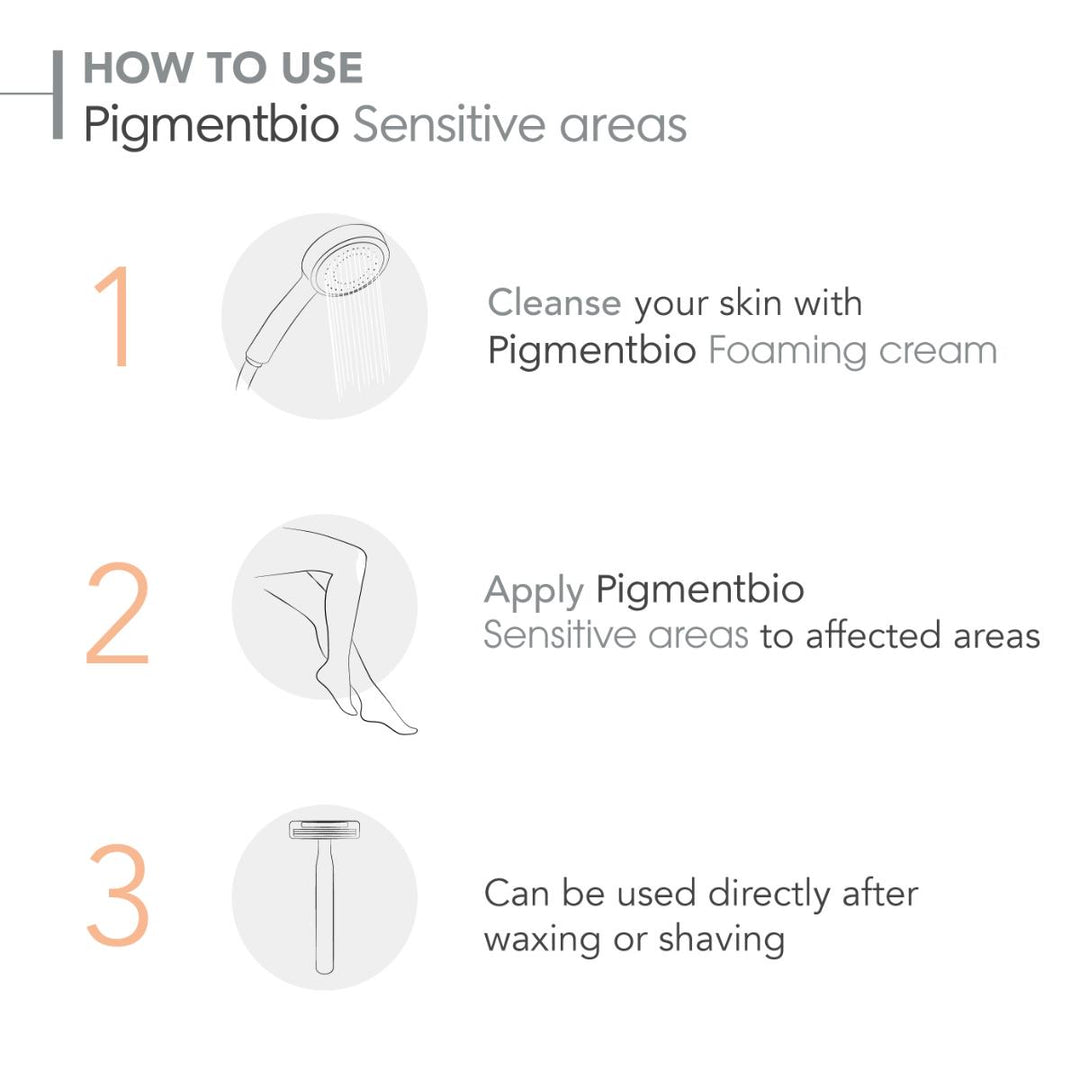 HOW TO USE
Pigmentbio Sensitive areas

1

Cleanse your skin with Pigmentbio Foaming cream

2

Apply Pigmentbio Sensitive areas to affected areas

3

Can be used directly after waxing or shaving