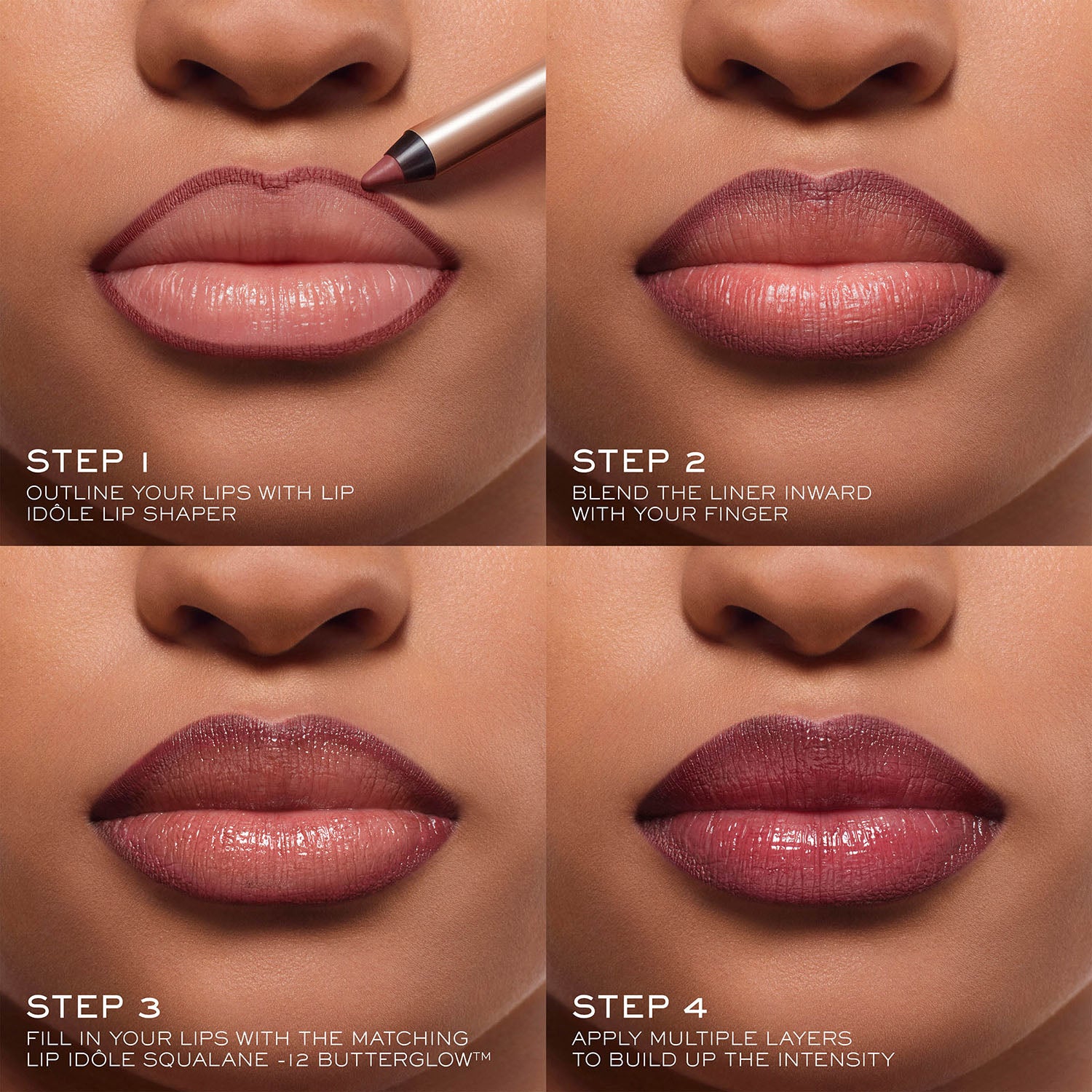 STEP 1
OUTLINE YOUR LIPS WITH LIP IDÔLE LIP SHAPER

STEP 2
BLEND THE LINER INWARD WITH YOUR FINGER

STEP 3
FILL IN YOUR LIPS WITH THE MATCHING LIP IDÔLE SQUALANE -12 BUTTERGLOW™

STEP 4
APPLY MULTIPLE LAYERS TO BUILD UP THE INTENSITY