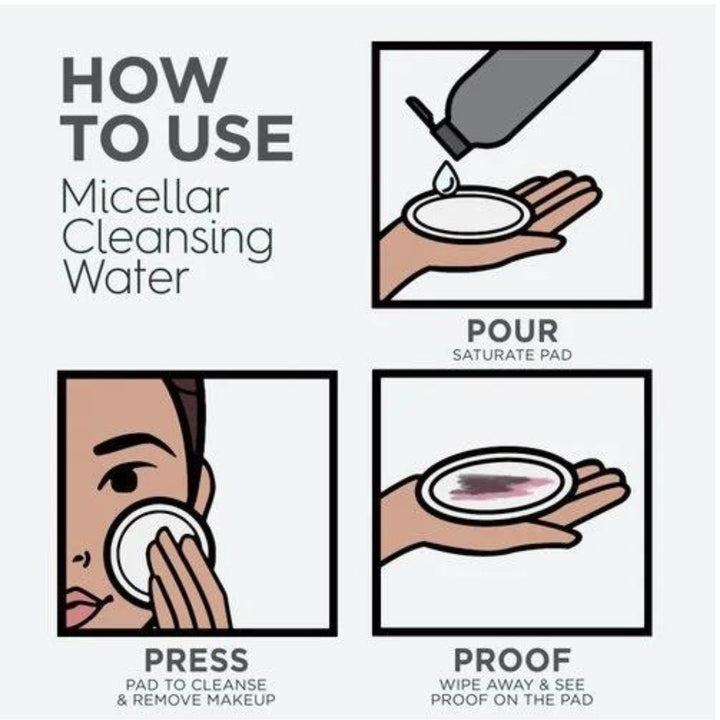 HOW TO USE
Micellar Cleansing Water

POUR
SATURATE PAD

PRESS
PAD TO CLEANSE & REMOVE MAKEUP

PROOF
WIPE AWAY & SEE PROOF ON THE PAD