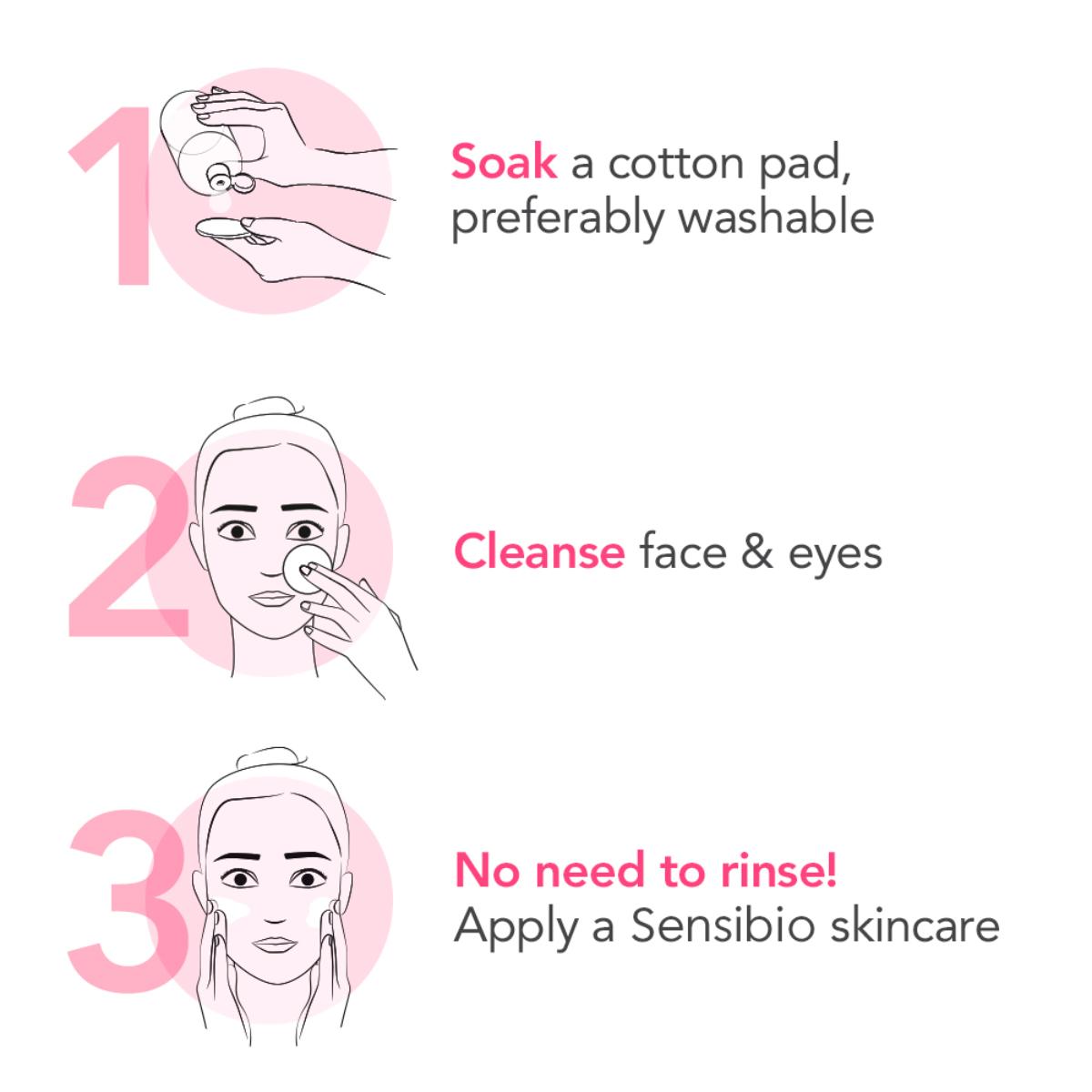 1

Soak a cotton pad, preferably washable

2

Cleanse face & eyes

3

No need to rinse!
Apply a Sensibio skincare