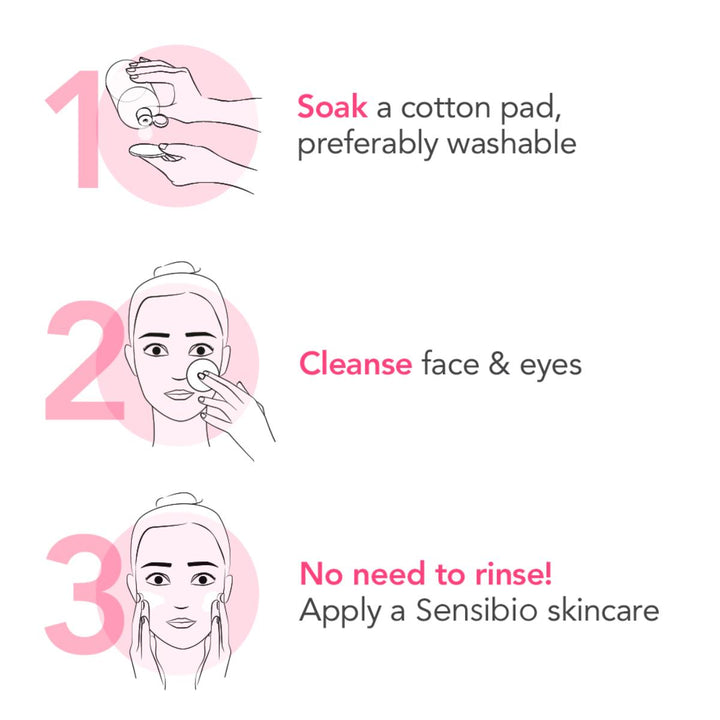 1

Soak a cotton pad, preferably washable

2

Cleanse face & eyes

3

No need to rinse!
Apply a Sensibio skincare