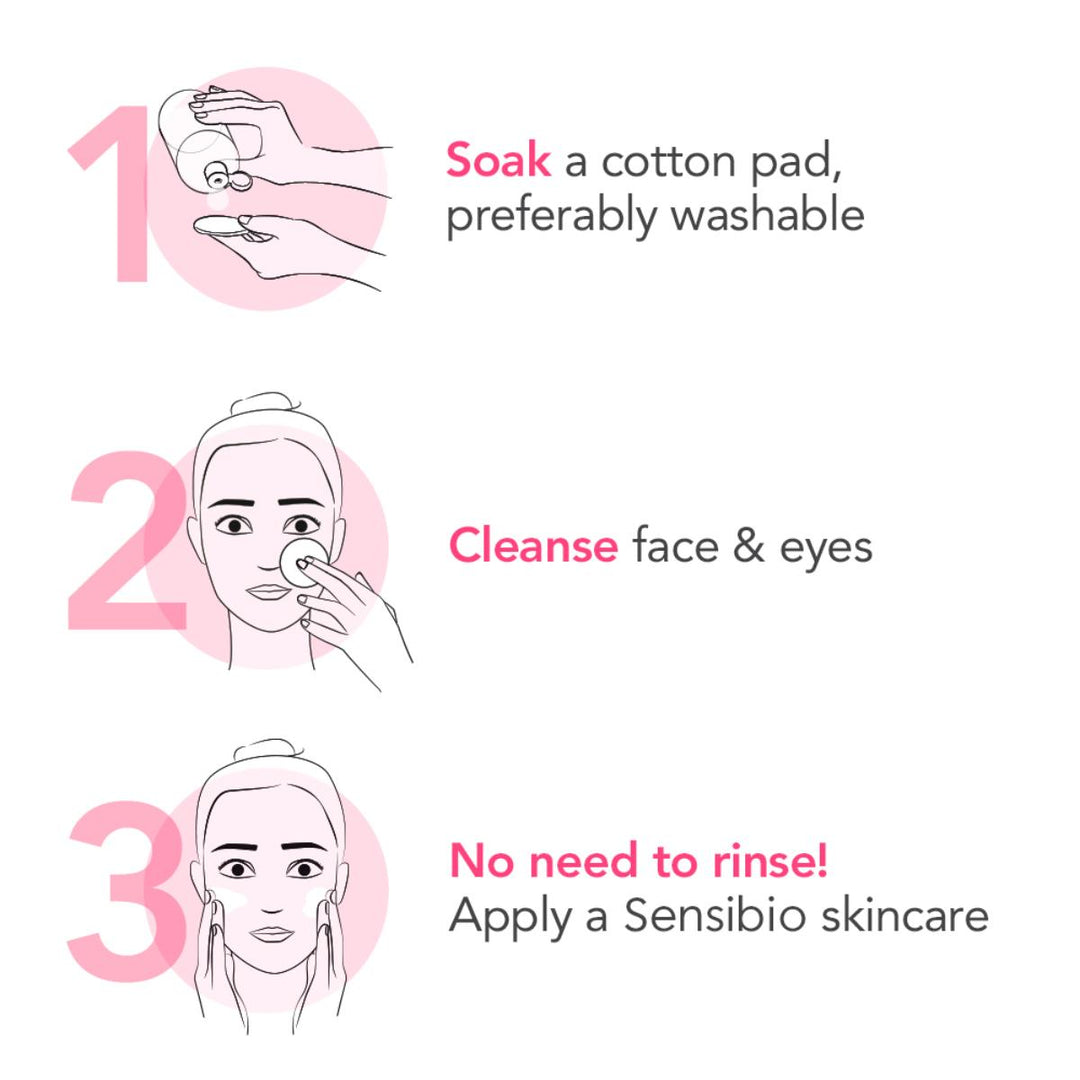 1
Soak a cotton pad, preferably washable

2
Cleanse face & eyes

3
No need to rinse!
Apply a Sensibio skincare