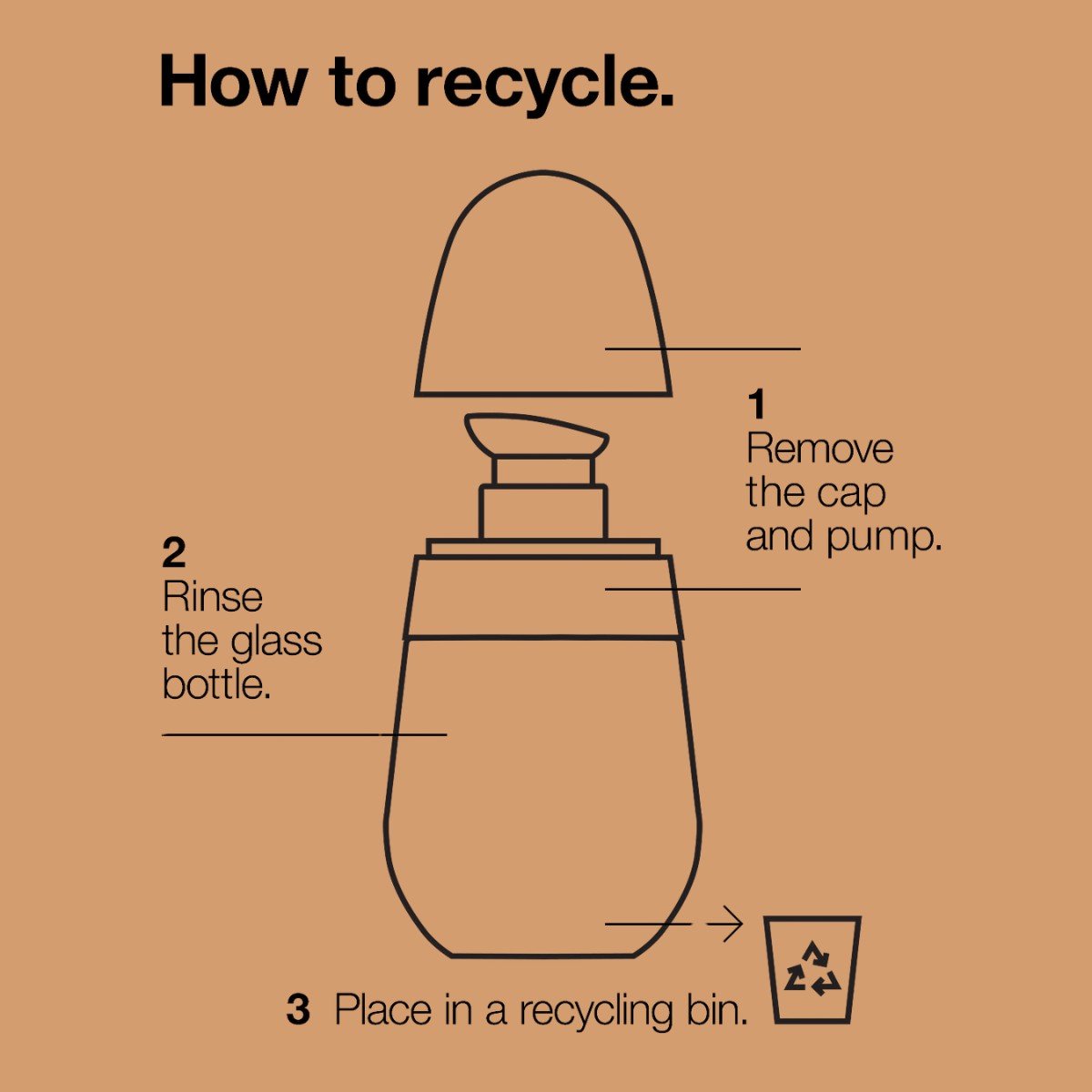 How to recycle.

1
Remove the cap and pump.

2
Rinse the glass bottle.

3 Place in a recycling bin.