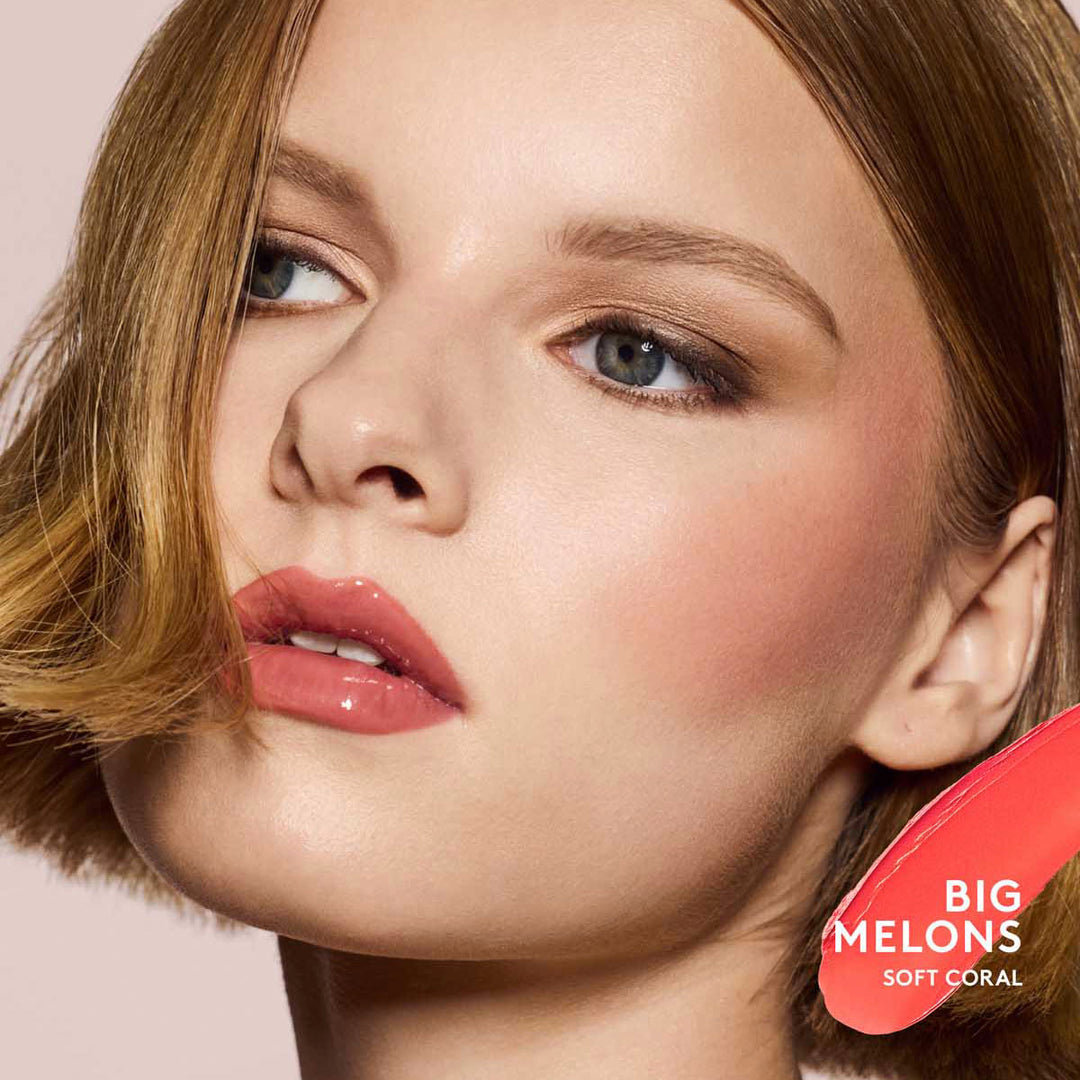 BIG
MELONS
SOFT CORAL