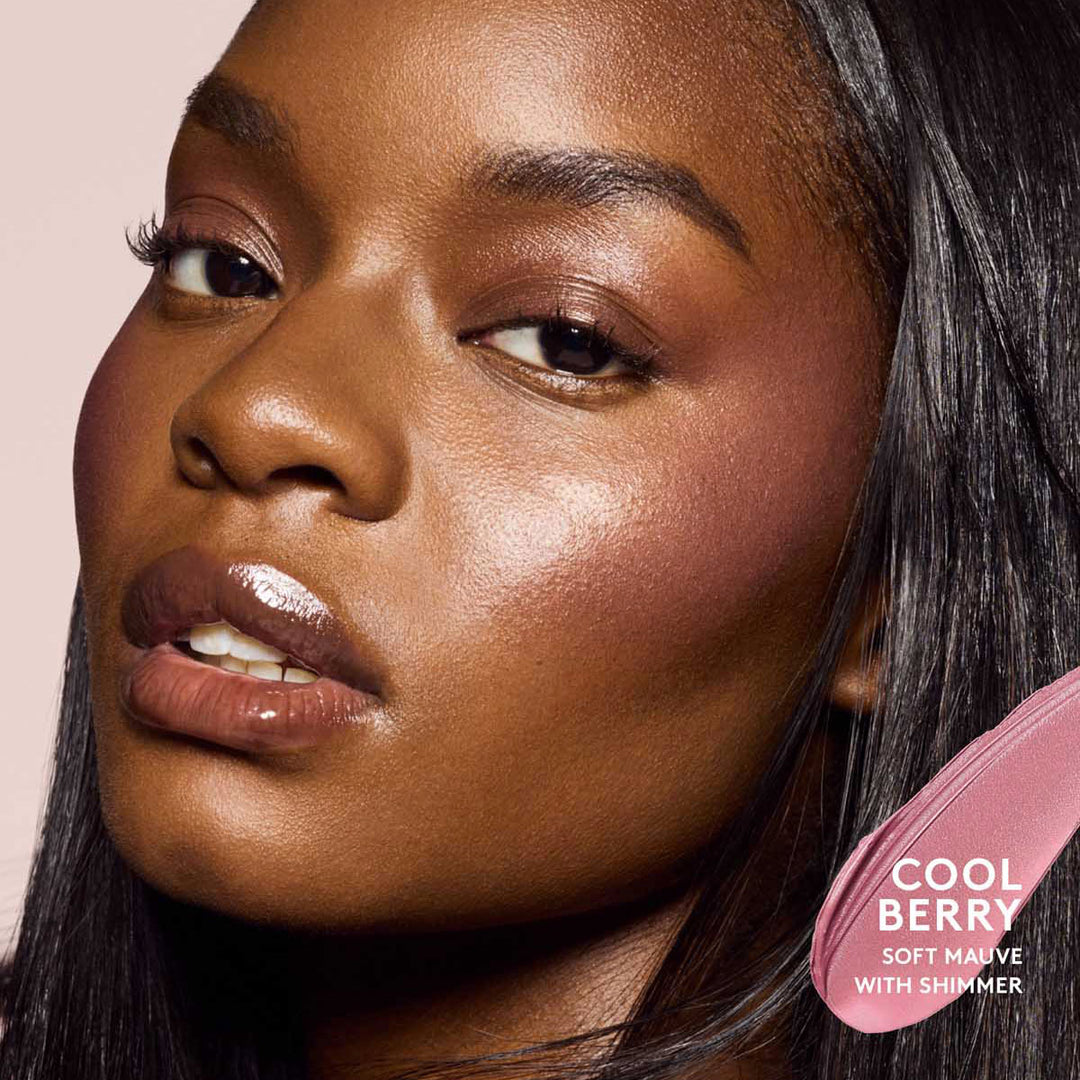 COOL BERRY
SOFT MAUVE WITH SHIMMER