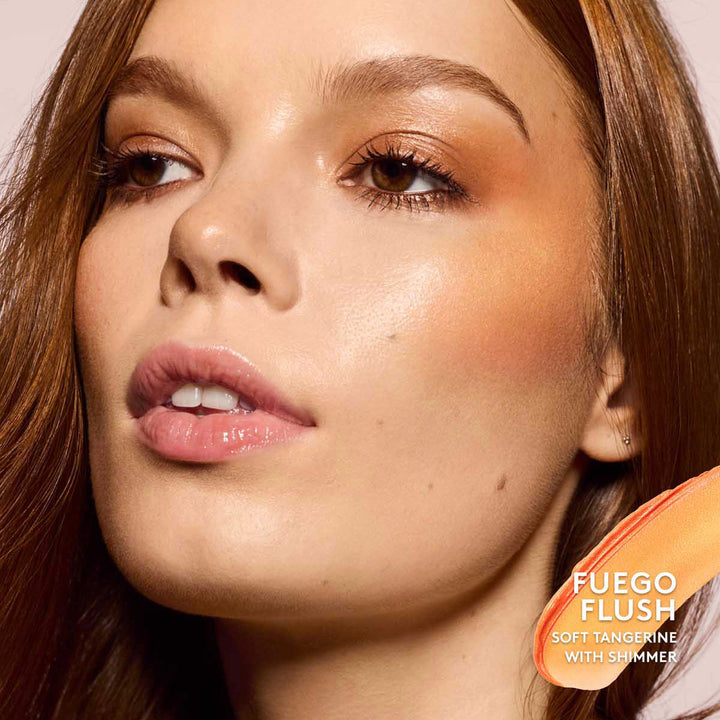 FUEGO FLUSH
SOFT TANGERINE WITH SHIMMER