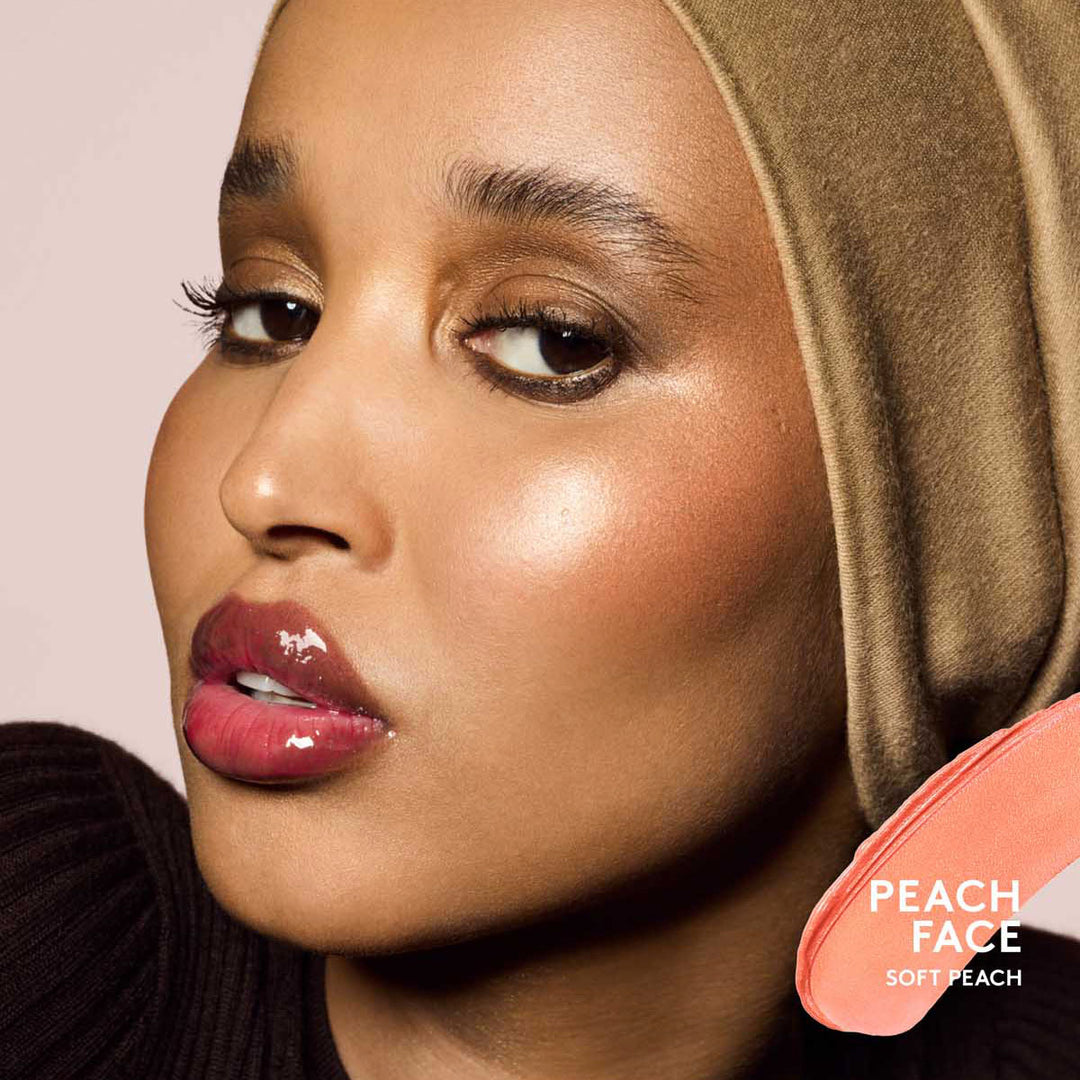 PEACH FACE
SOFT PEACH