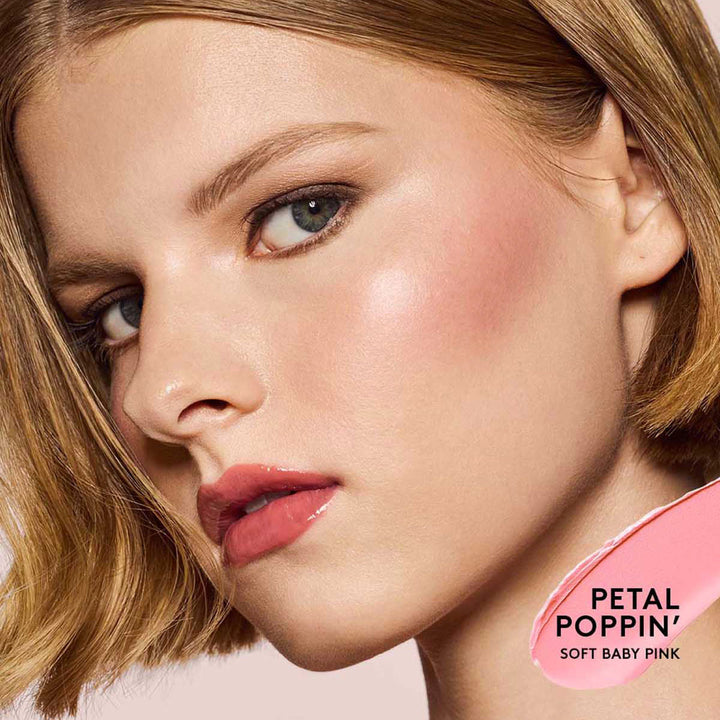 PETAL POPPIN'
SOFT BABY PINK