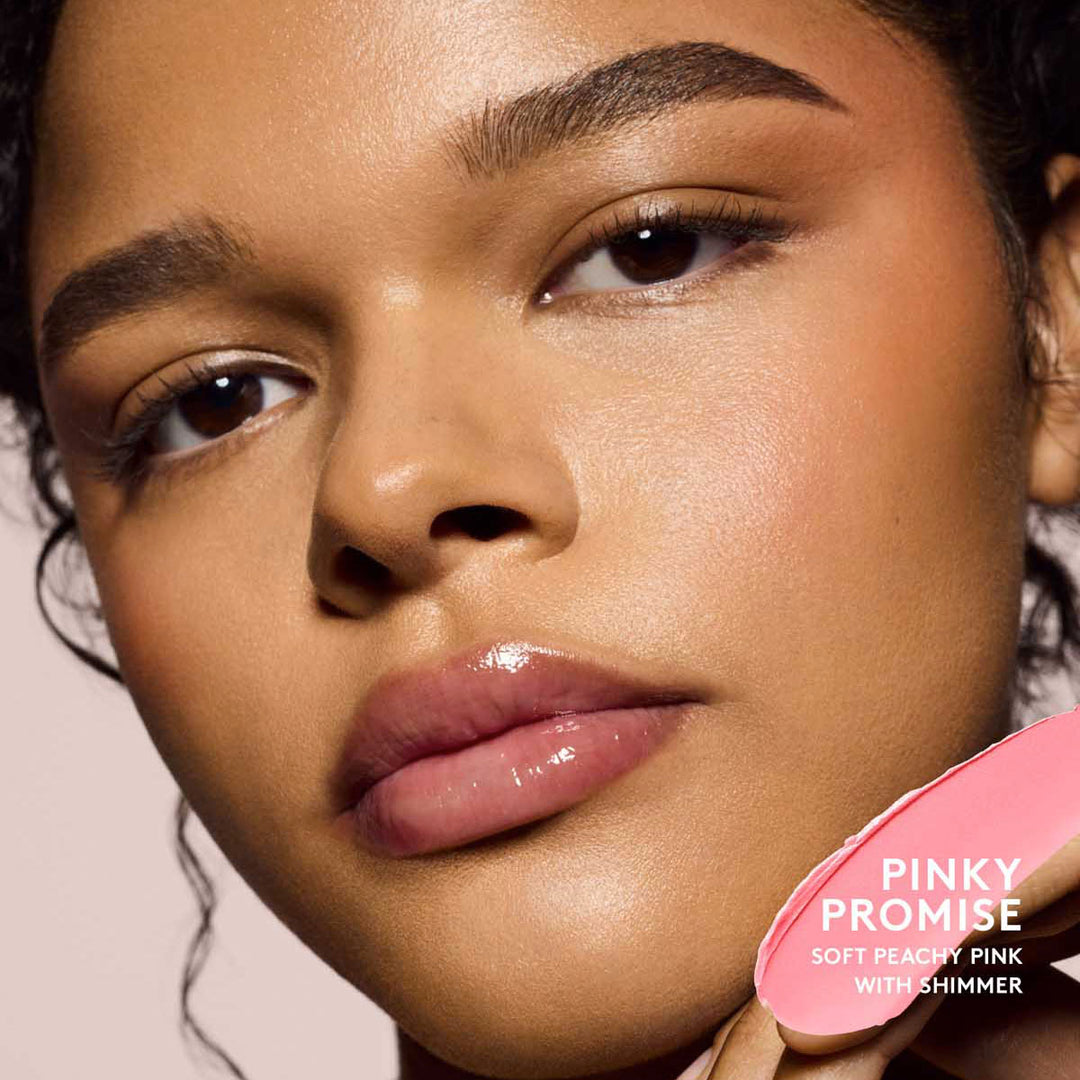 PINKY PROMISE
SOFT PEACHY PINK WITH SHIMMER