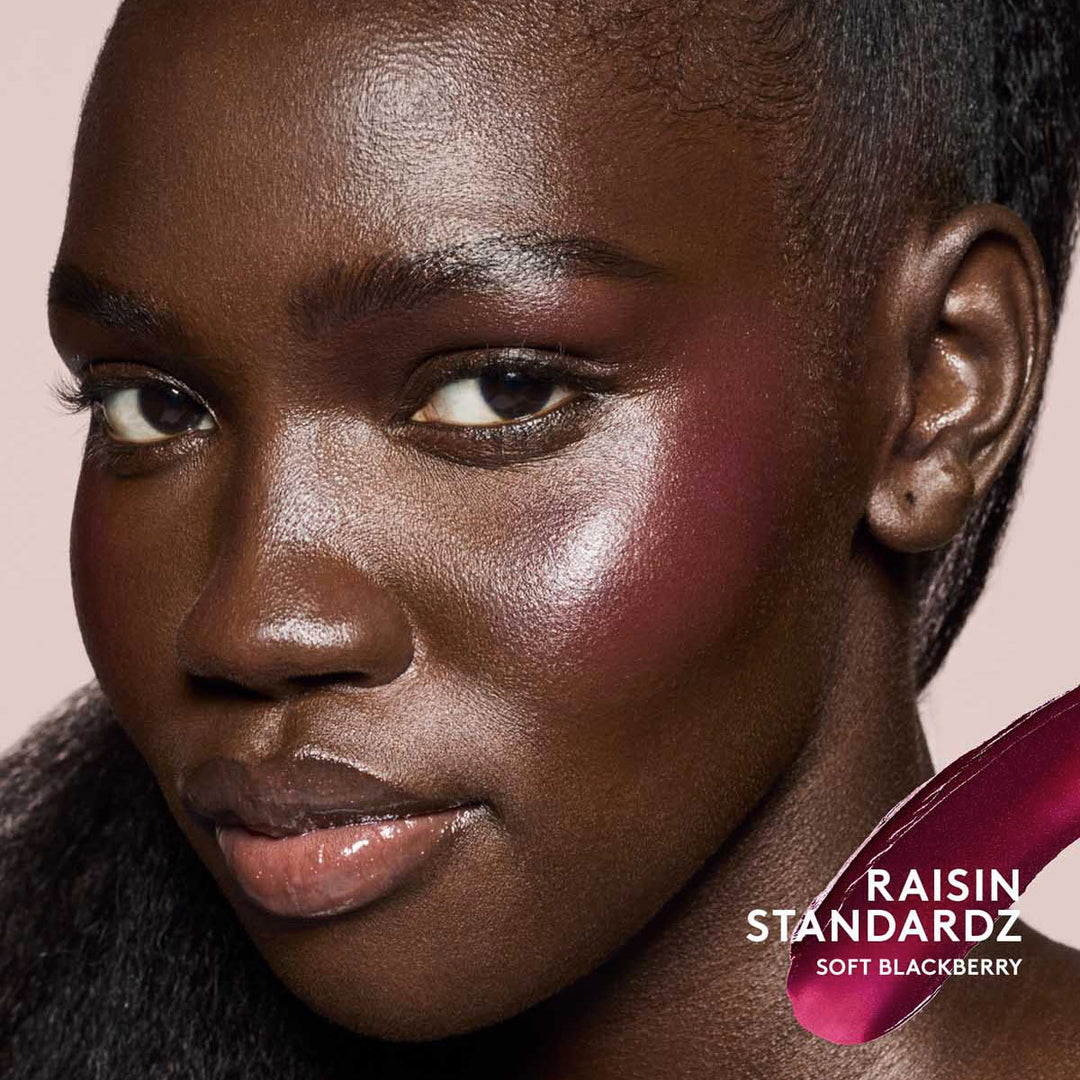 RAISIN STANDARDZ
SOFT BLACKBERRY