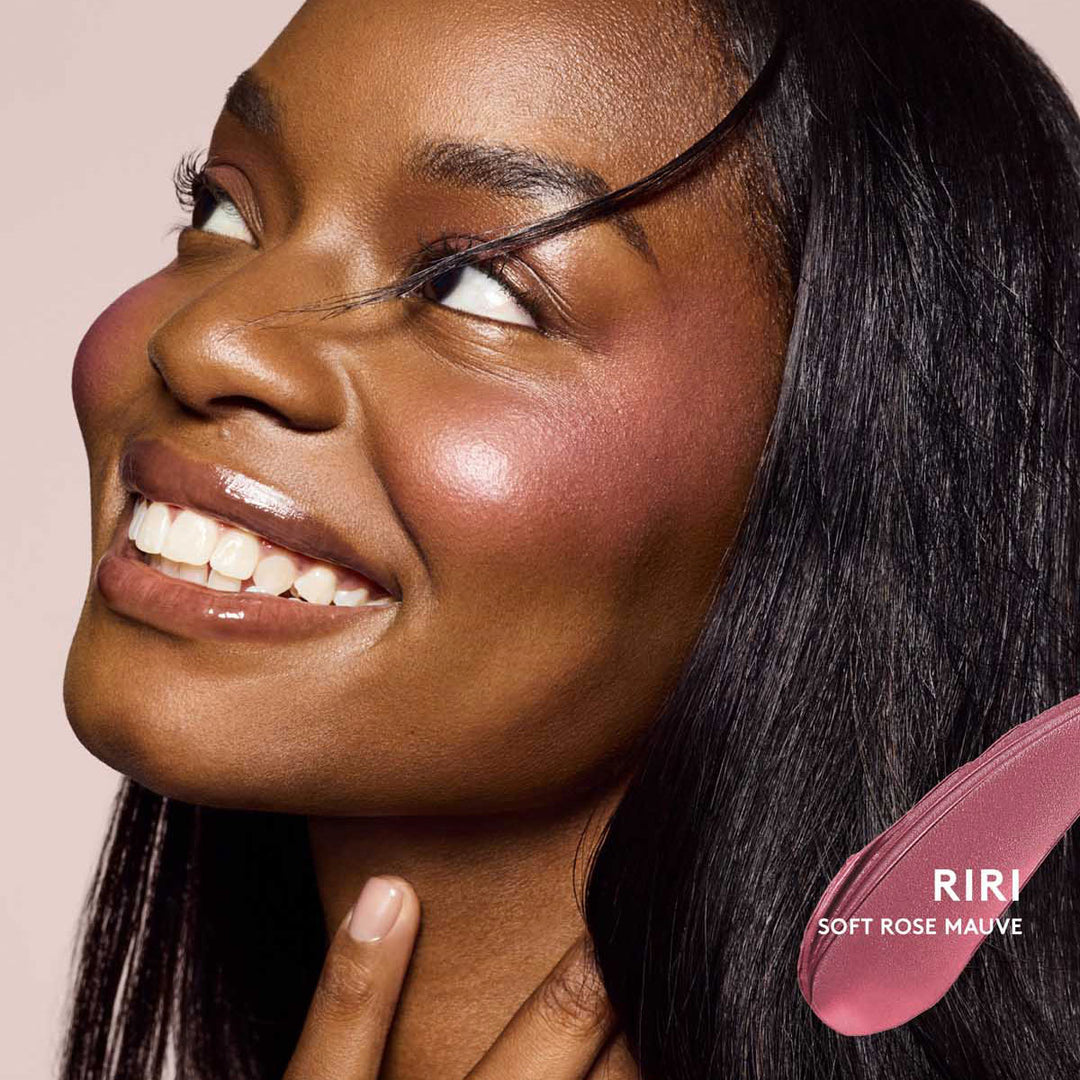 RIRI
SOFT ROSE MAUVE