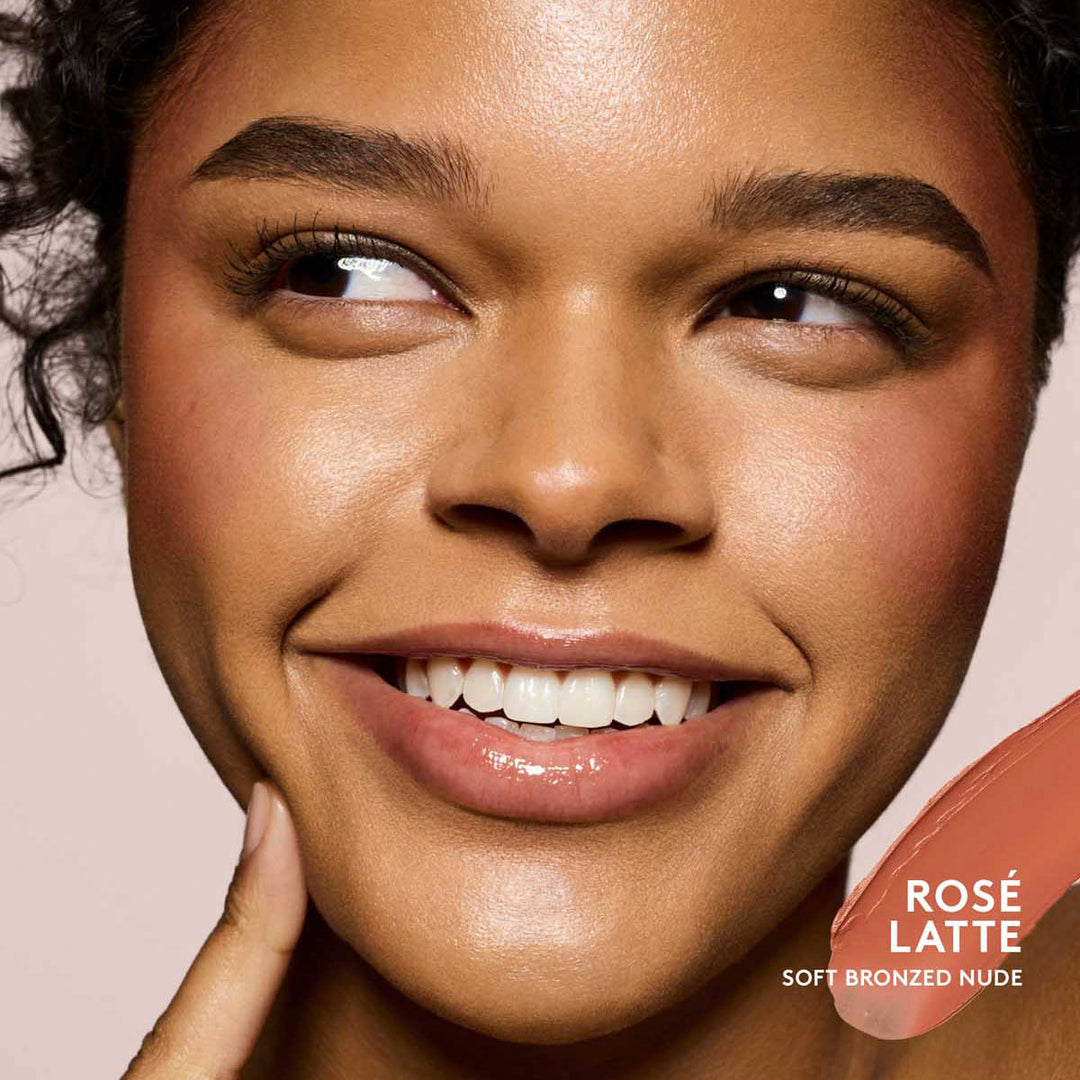 ROSÉ LATTE
SOFT BRONZED NUDE