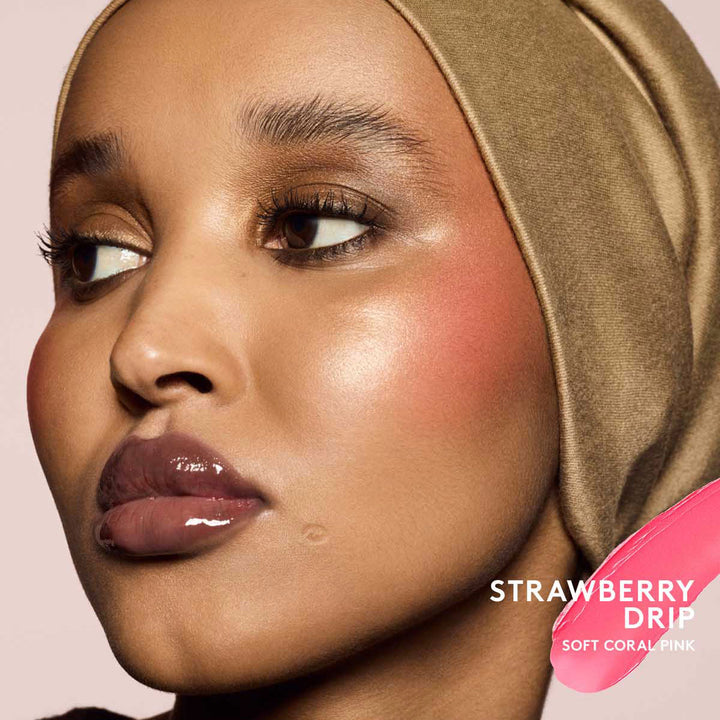 STRAWBERRY DRIP
SOFT CORAL PINK